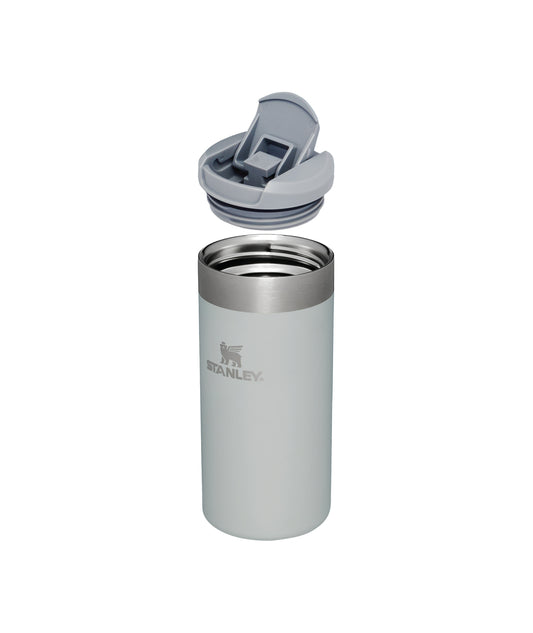 STANLEY