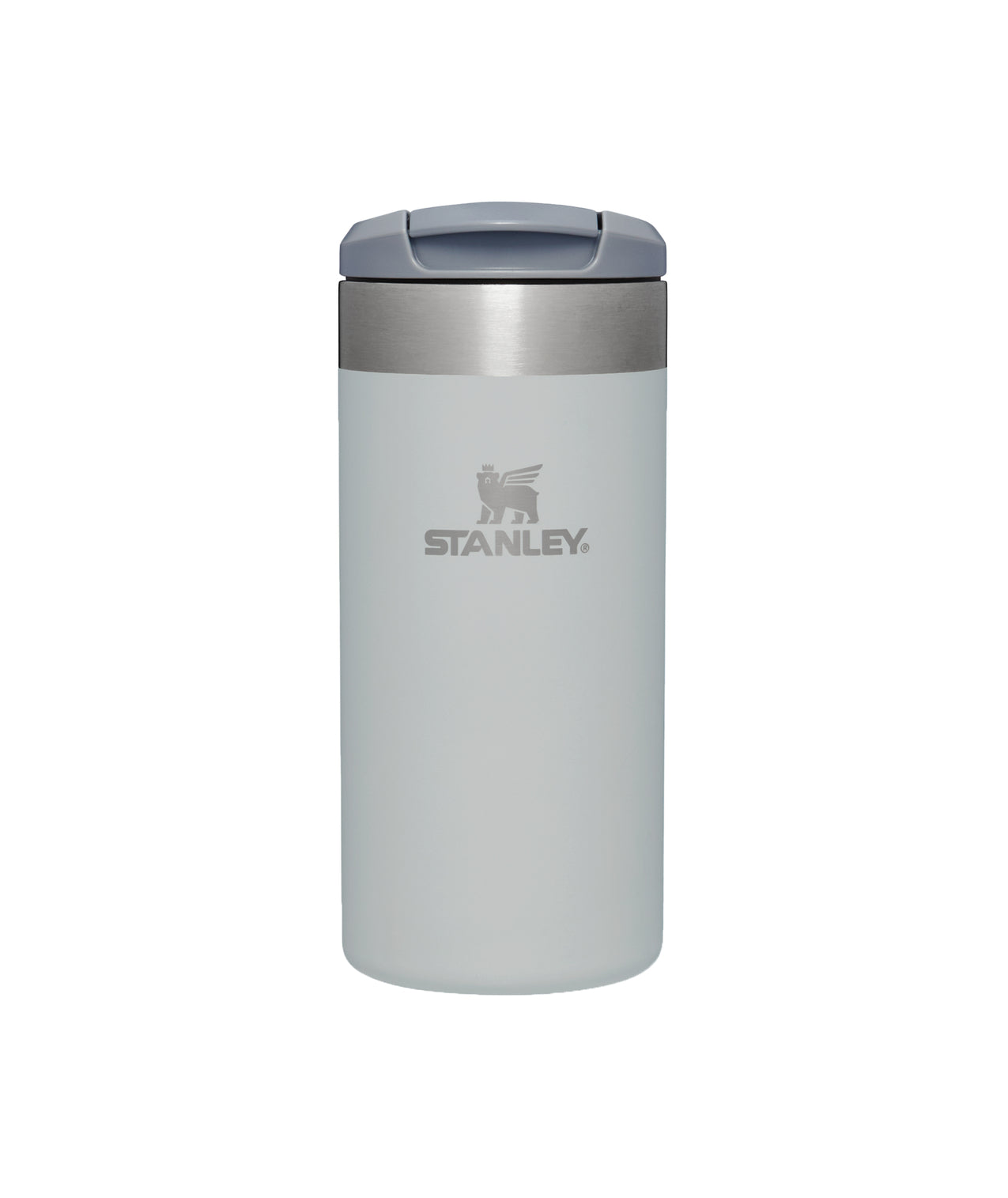 STANLEY®