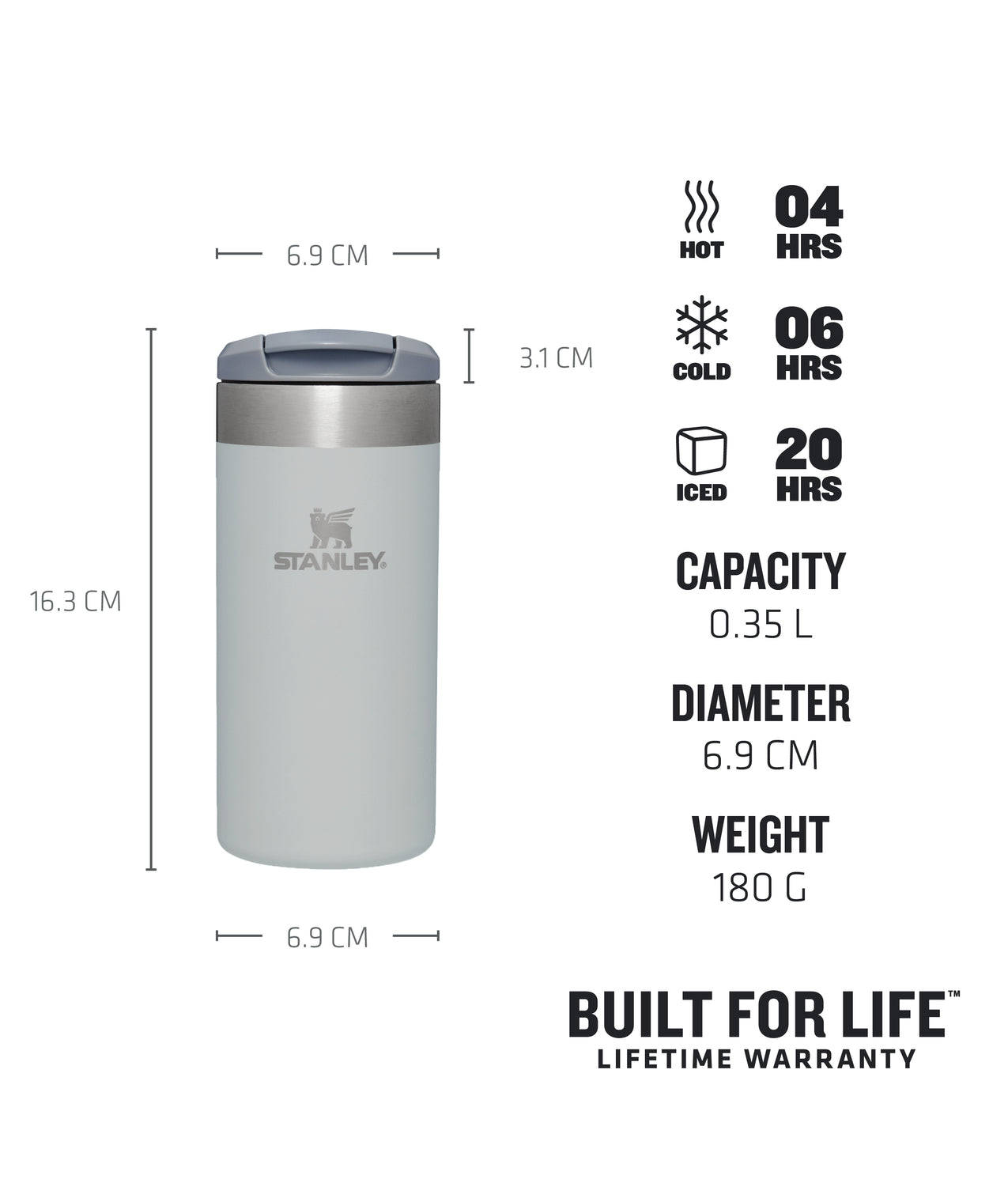 6.9 CM

3.1 CM

16.3 CM

STANLEY®

6.9 CM

HOT 04 HRS

COLD 06 HRS

ICED 20 HRS

CAPACITY
0.35 L

DIAMETER
6.9 CM

WEIGHT
180 G

BUILT FOR LIFE™
LIFETIME WARRANTY