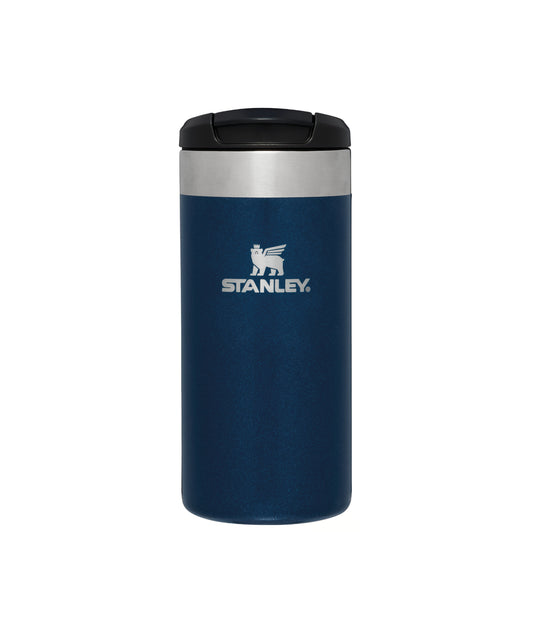 STANLEY.