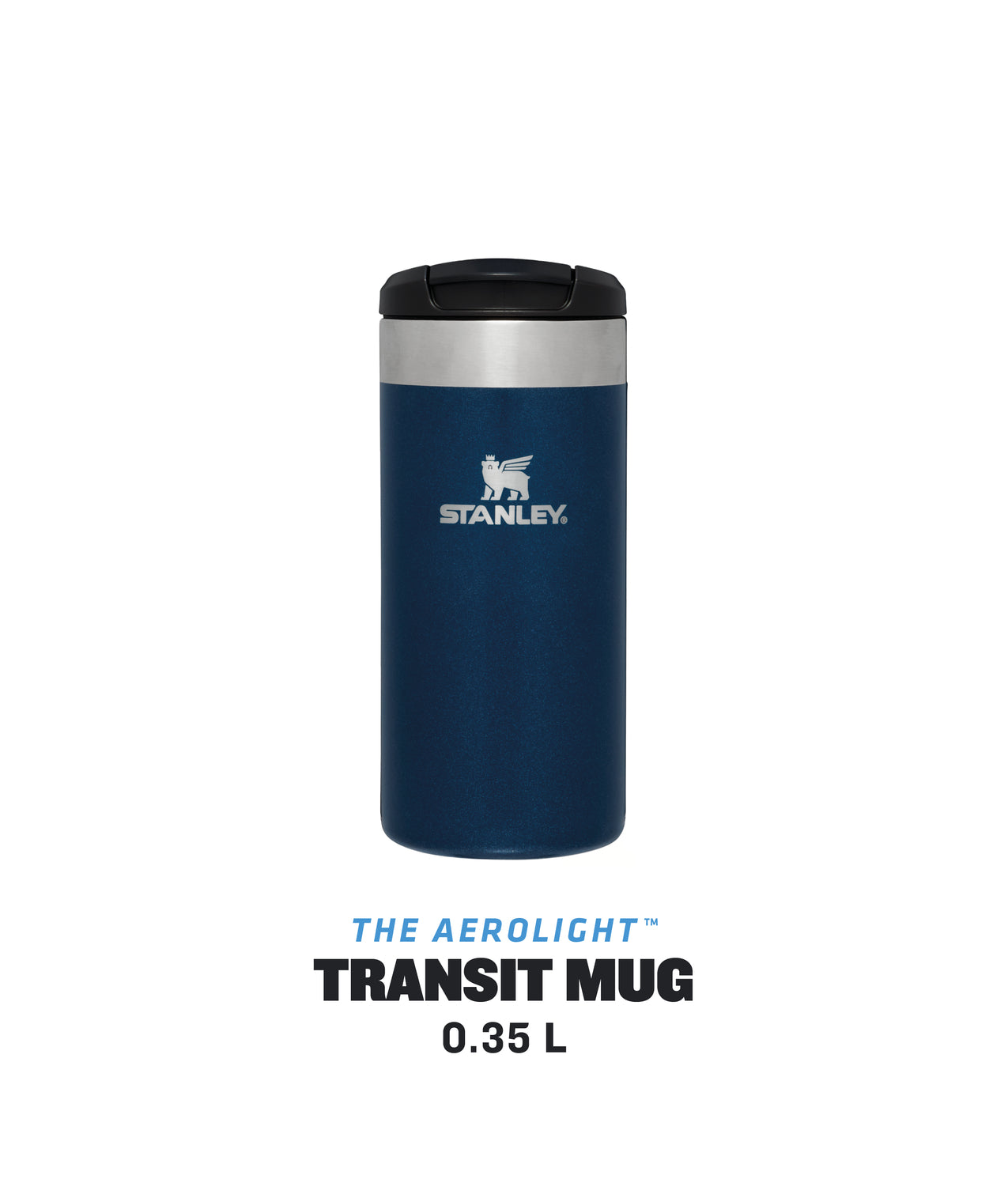 STANLEY®

THE AEROLIGHT™
TRANSIT MUG
0.35 L